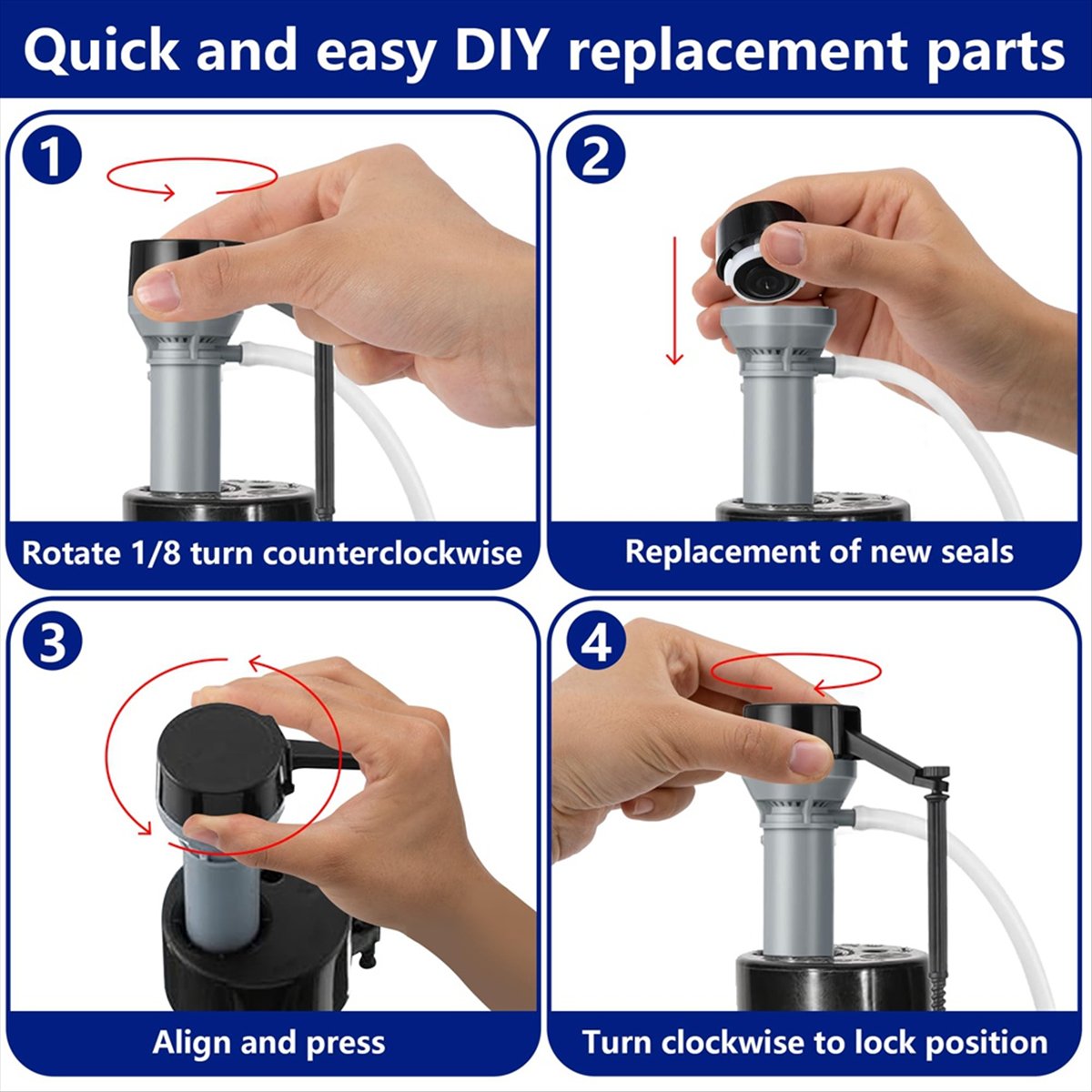 Quick and easy DIY replacement parts

1
Rotate 1/8 turn counterclockwise

2
Replacement of new seals

3
Align and press

4
Turn clockwise to lock position